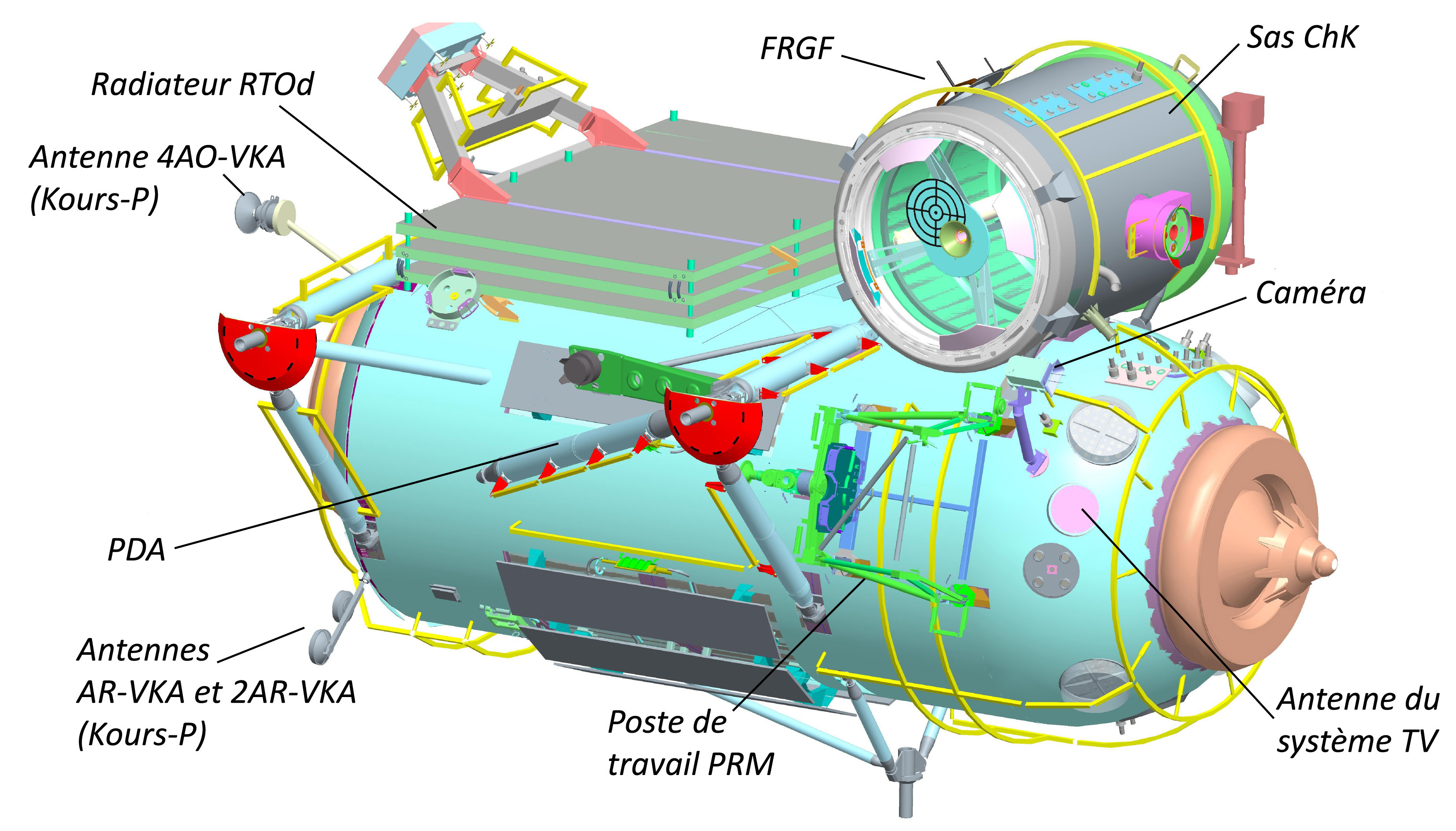 FRGF

Sas ChK

Radiateur RTOd

Antenne 4AO-VKA (Kours-P)

Caméra

PDA

Antennes AR-VKA et 2AR-VKA (Kours-P)

Poste de travail PRM

Antenne du système TV